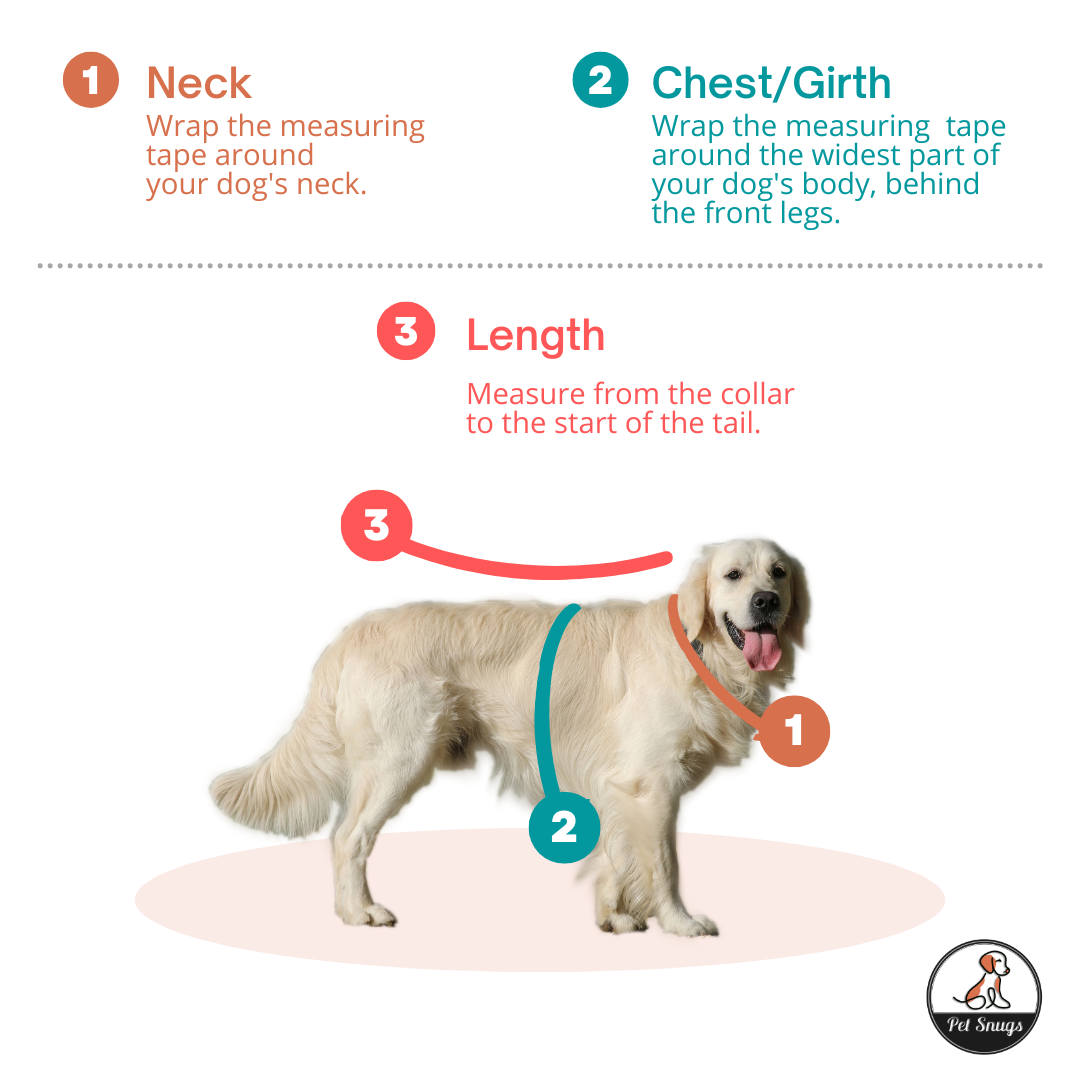 1 Neck
Wrap the measuring tape around your dog's neck.

2 Chest/Girth
Wrap the measuring tape around the widest part of your dog's body, behind the front legs.

3 Length
Measure from the collar to the start of the tail.

3

1

2

Pet Snugs