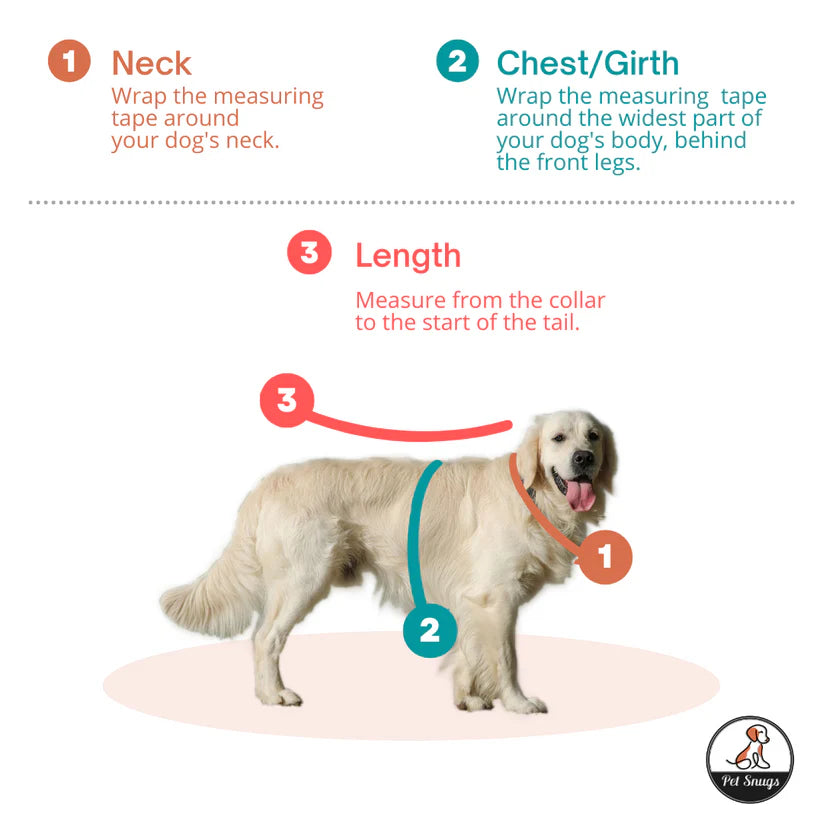 1 Neck
Wrap the measuring tape around your dog's neck.

2 Chest/Girth
Wrap the measuring tape around the widest part of your dog's body, behind the front legs.

3 Length
Measure from the collar to the start of the tail.

3

1

2

Pet Snugs